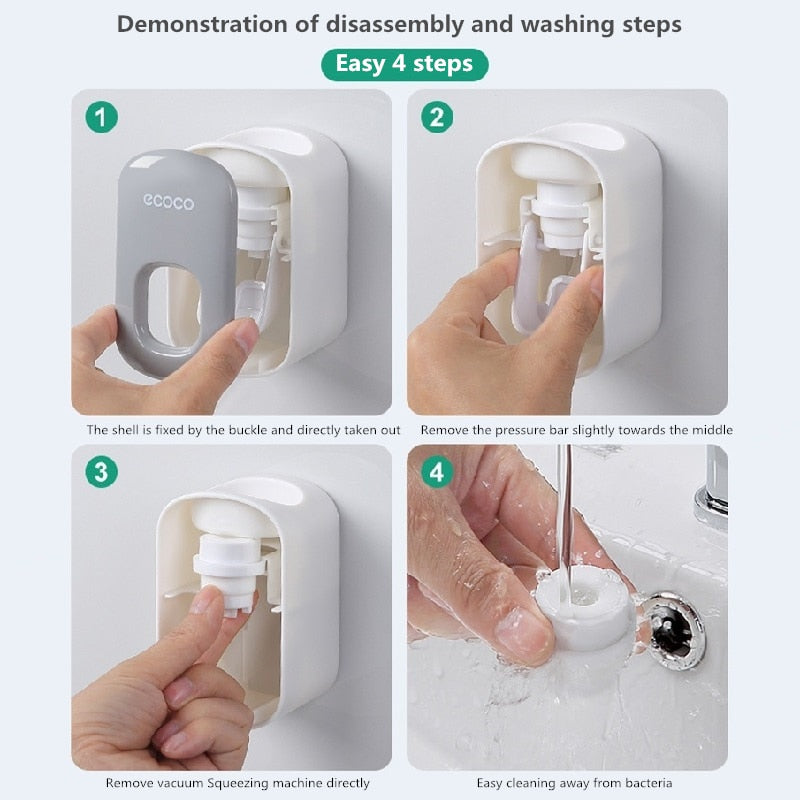 Demonstration of disassembly and washing steps

Easy 4 steps

1

ecoco

The shell is fixed by the buckle and directly taken out

2

Remove the pressure bar slightly towards the middle

3

Remove vacuum Squeezing machine directly

4

Easy cleaning away from bacteria