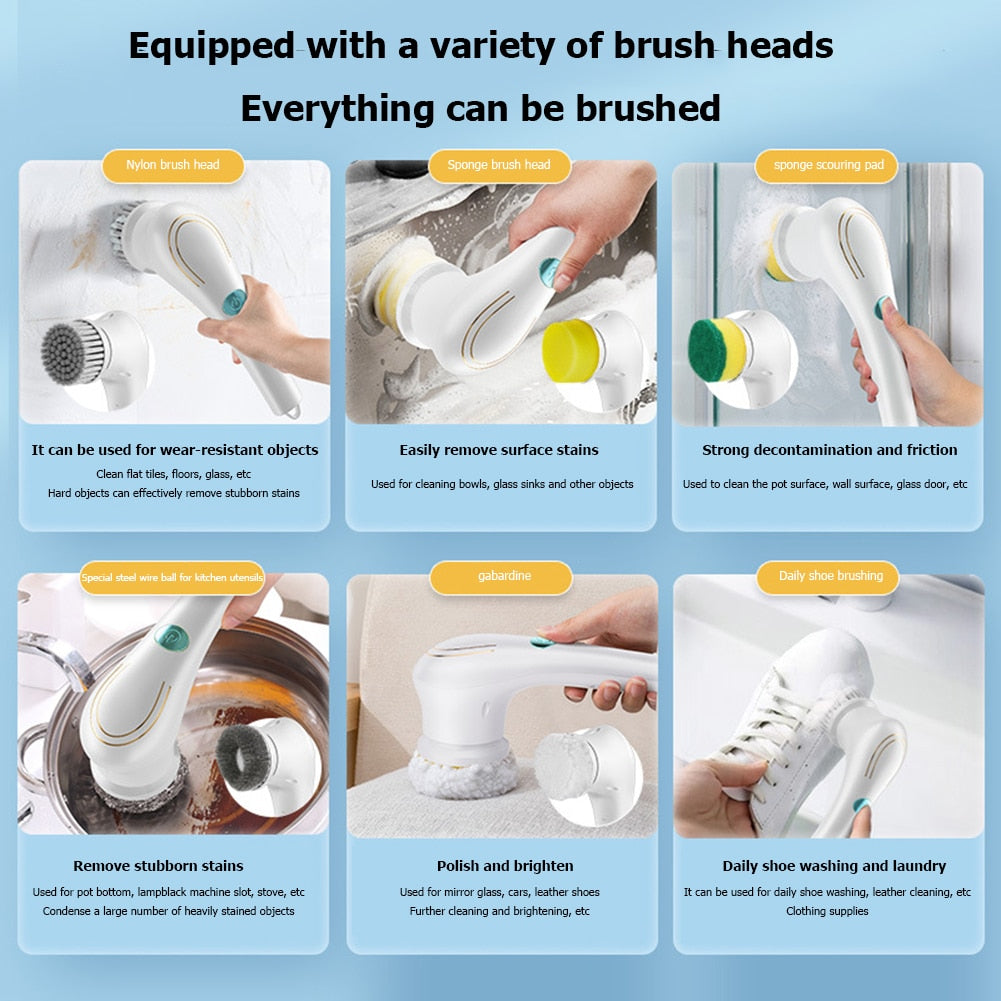 Equipped with a variety of brush heads

Everything can be brushed

Nylon brush head

It can be used for wear-resistant objects

Clean flat tiles, floors, glass, etc
Hard objects can effectively remove stubborn stains

Sponge brush head

Easily remove surface stains

Used for cleaning bowls, glass sinks and other objects

sponge scouring pad

Strong decontamination and friction

Used to clean the pot surface, wall surface, glass door, etc

Special steel wire ball for kitchen utensils

Remove stubborn stains

Used for pot bottom, lampblack machine slot, stove, etc
Condense a large number of heavily stained objects

gabardine

Polish and brighten

Used for mirror glass, cars, leather shoes
Further cleaning and brightening, etc

Daily shoe brushing

Daily shoe washing and laundry

It can be used for daily shoe washing, leather cleaning, etc
Clothing supplies