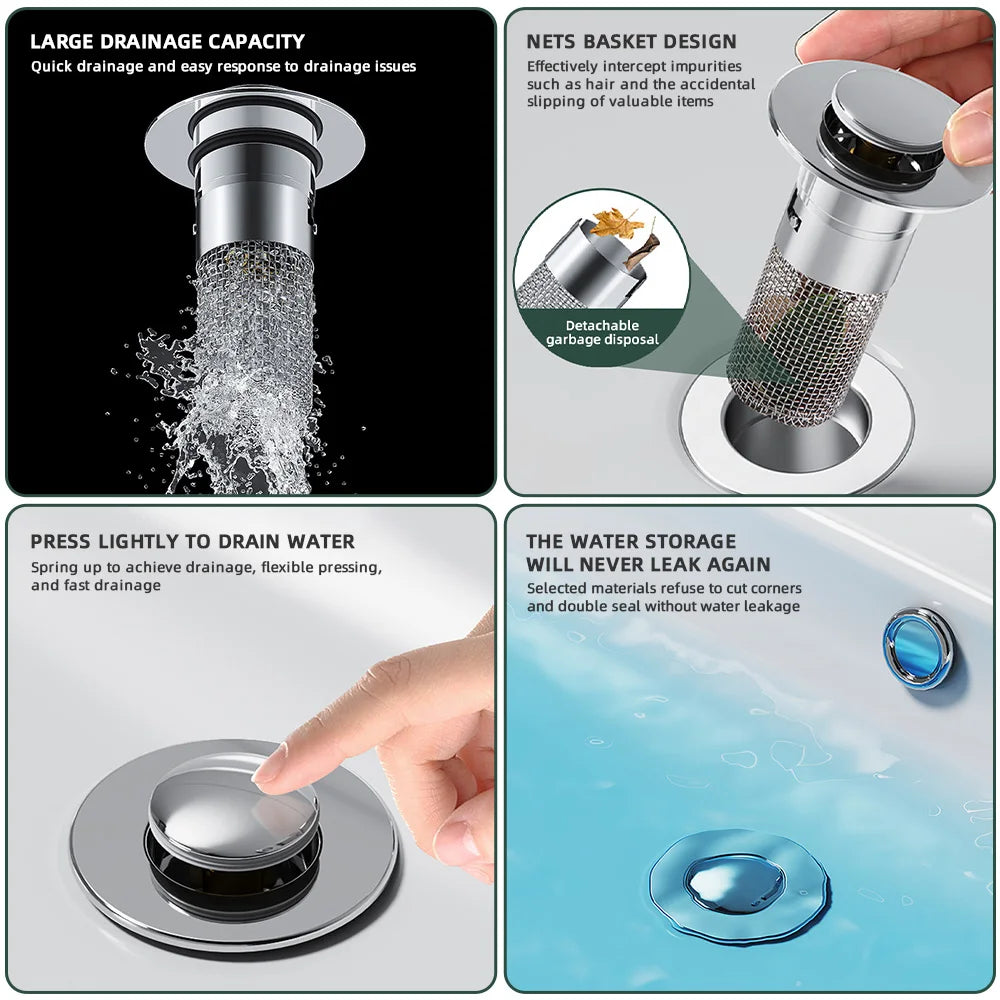 LARGE DRAINAGE CAPACITY
Quick drainage and easy response to drainage issues

NETS BASKET DESIGN
Effectively intercept impurities such as hair and the accidental slipping of valuable items

Detachable garbage disposal

PRESS LIGHTLY TO DRAIN WATER
Spring up to achieve drainage, flexible pressing, and fast drainage

THE WATER STORAGE WILL NEVER LEAK AGAIN
Selected materials refuse to cut corners and double seal without water leakage