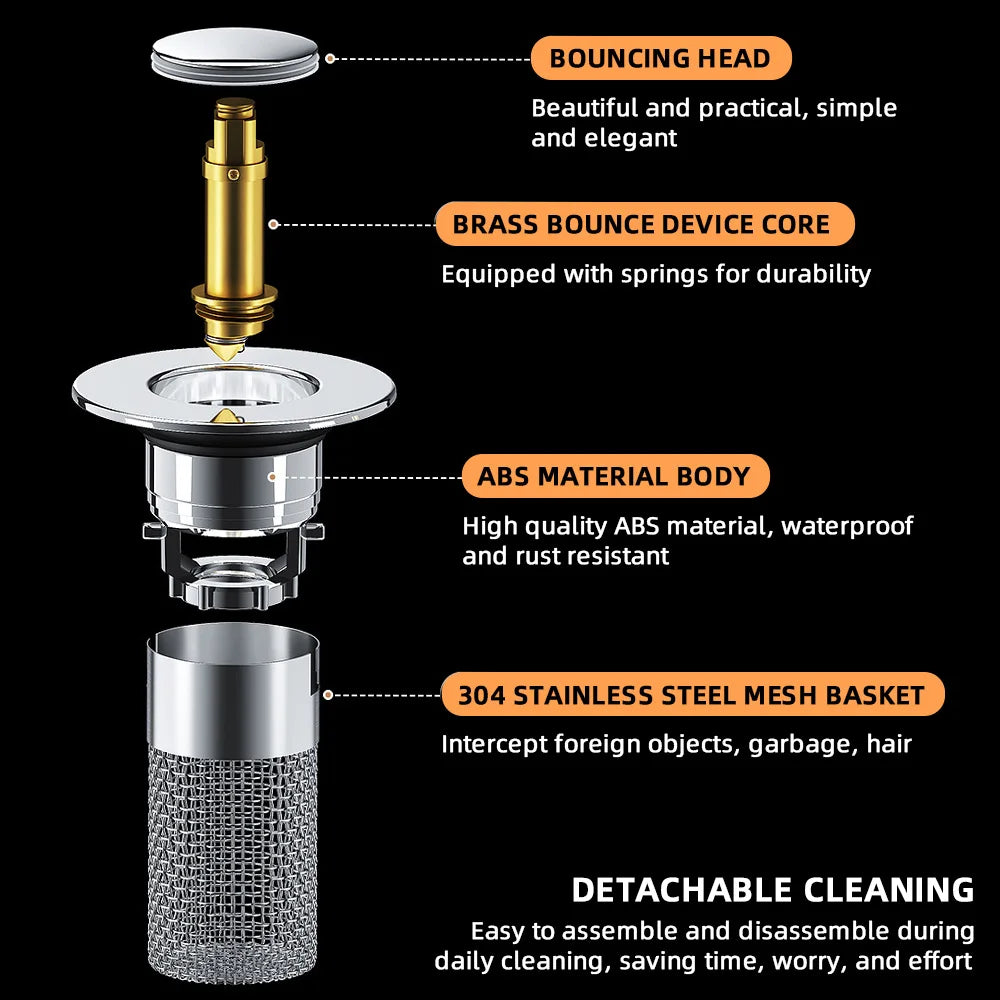 BOUNCING HEAD

Beautiful and practical, simple and elegant

BRASS BOUNCE DEVICE CORE

Equipped with springs for durability

ABS MATERIAL BODY

High quality ABS material, waterproof and rust resistant

304 STAINLESS STEEL MESH BASKET

Intercept foreign objects, garbage, hair

DETACHABLE CLEANING

Easy to assemble and disassemble during daily cleaning, saving time, worry, and effort