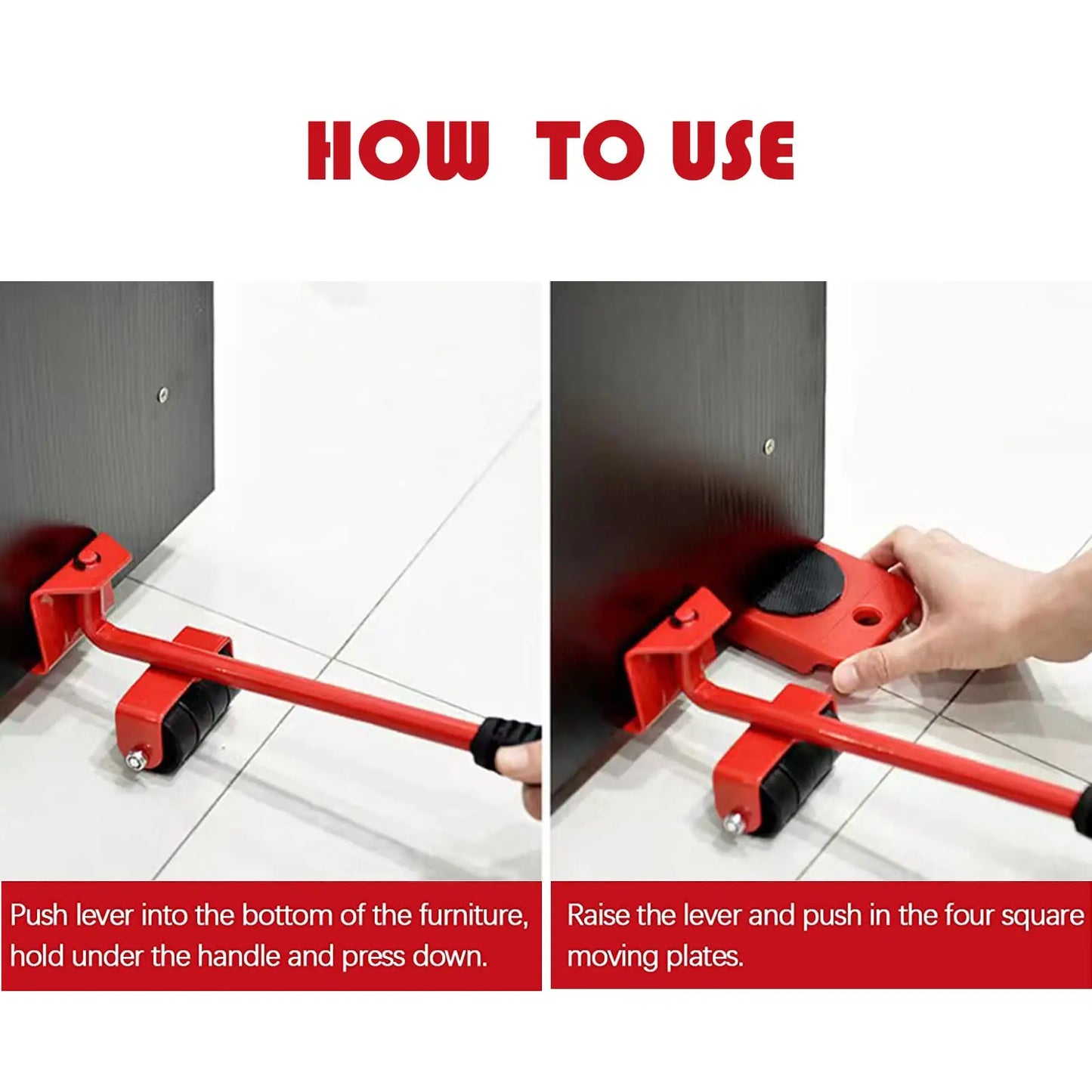 HOW TO USE

Push lever into the bottom of the furniture, hold under the handle and press down.

Raise the lever and push in the four square moving plates.