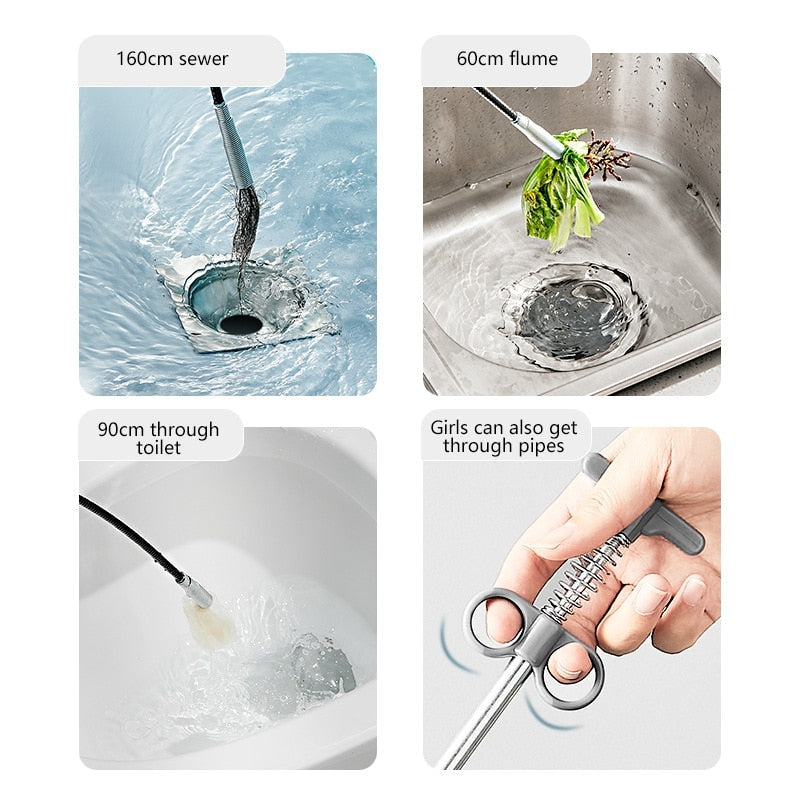 160cm sewer

60cm flume

90cm through toilet

Girls can also get through pipes